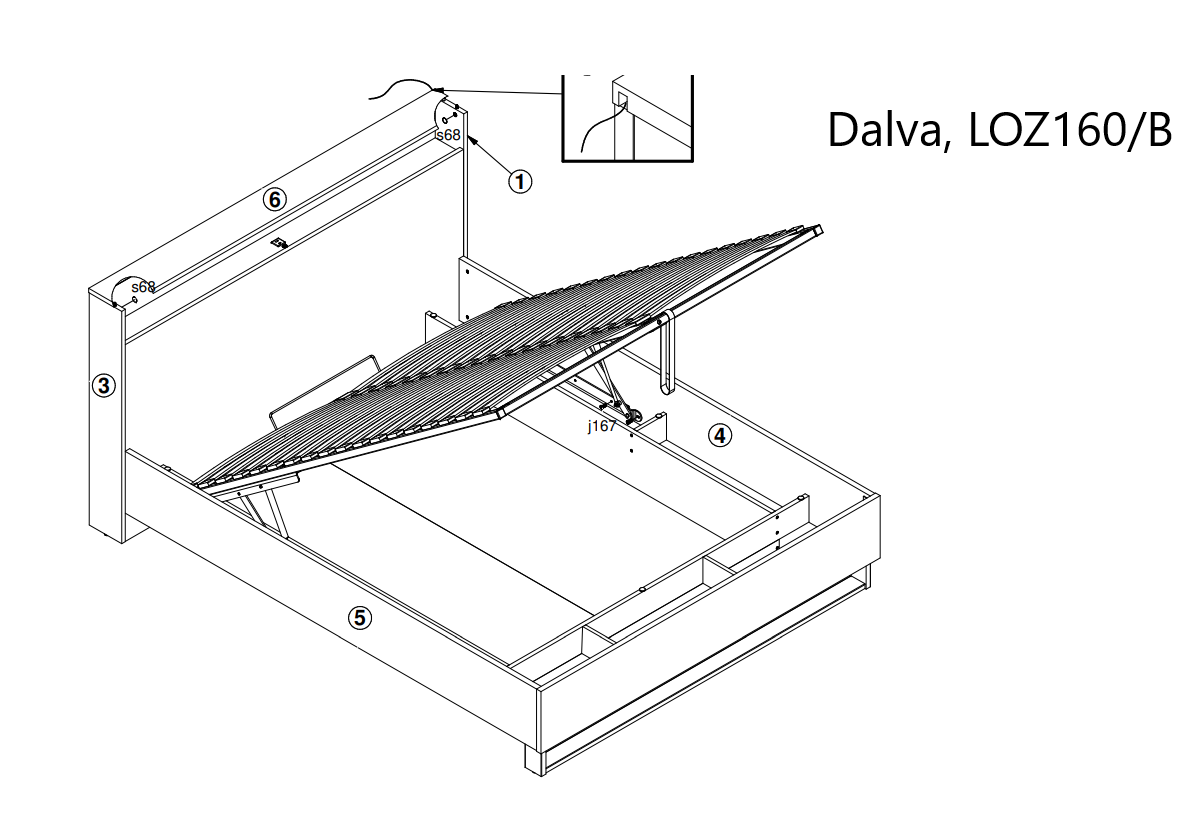 Dalva, LOZ160/B

s68

①

⑥

s68

③

j167

④

⑤