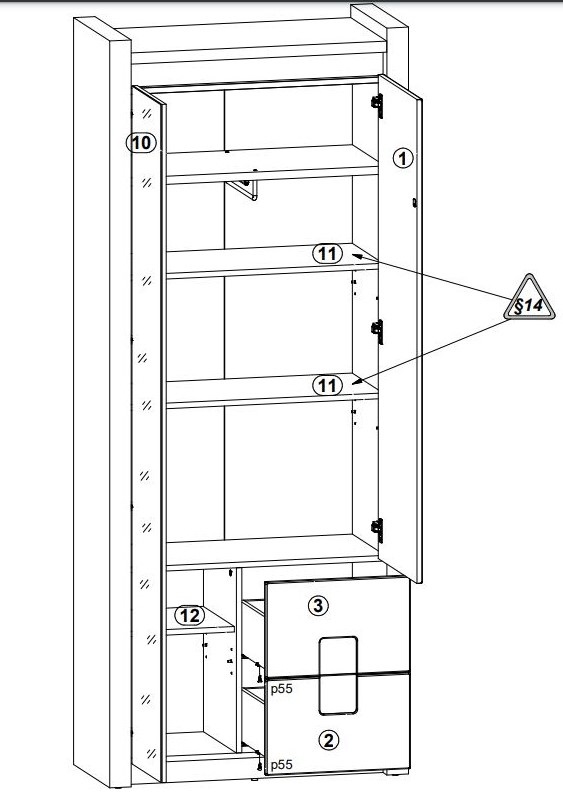 10
1
11
§14
11
12
3
p55
2
p55